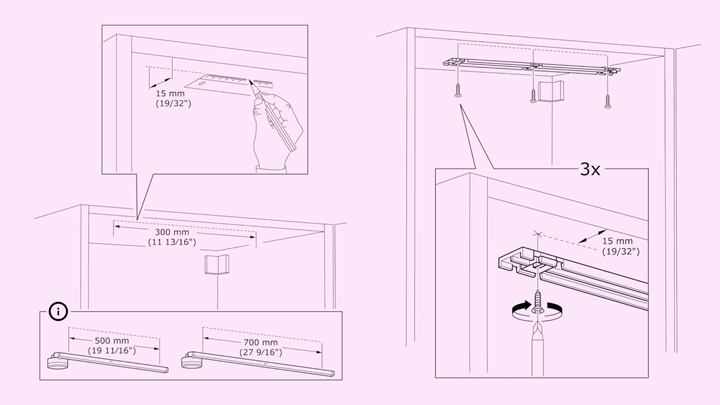 15 mm
(19/32")

300 mm
(11 13/16")

i

500 mm
(19 11/16")

700 mm
(27 9/16")

3x

15 mm
(19/32")